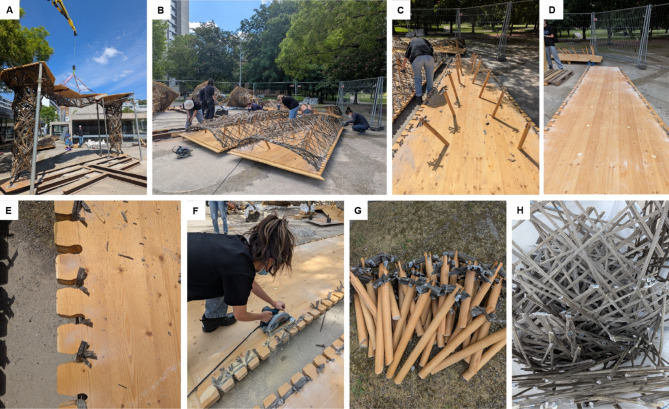 A

B

C

D

E

F

G

H