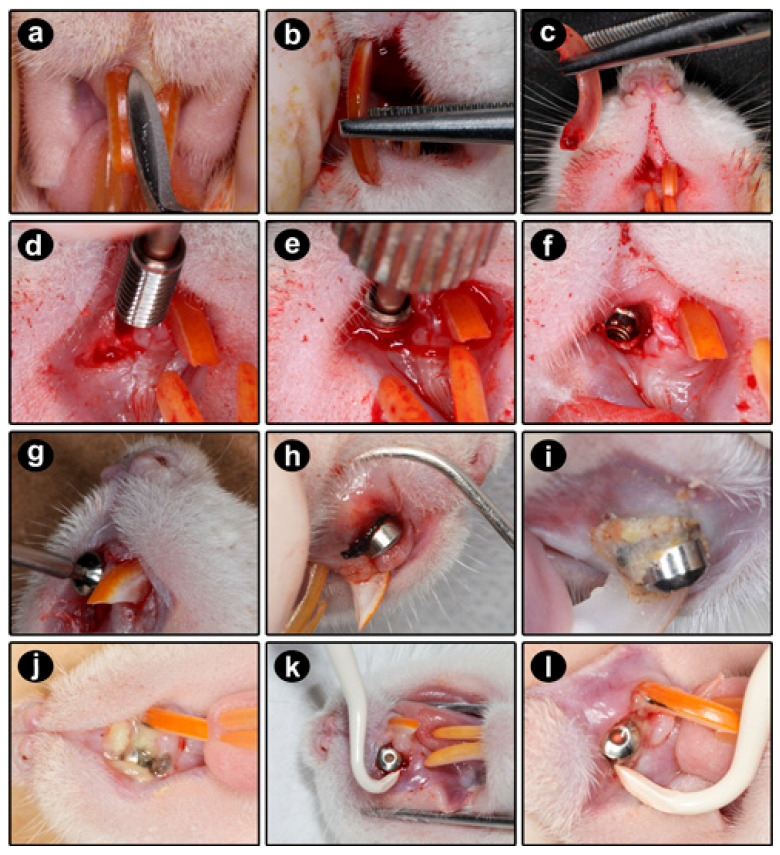 a

b

c

d

e

f

g

h

i

j

k

l