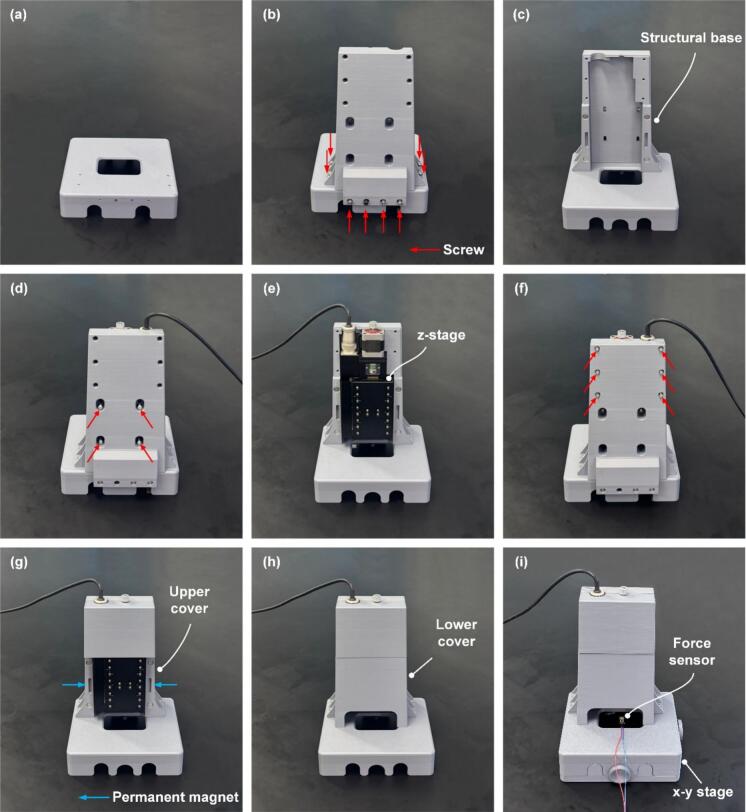 (a)

(b)

Screw

(c)

Structural base

(d)

(e)

z-stage

(f)

(g)

Upper cover

Permanent magnet

(h)

Lower cover

(i)

Force sensor

x-y stage