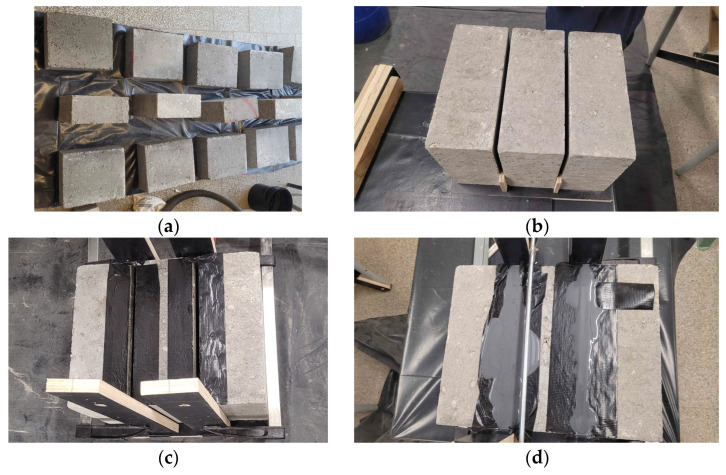 (a)

(b)

(c)

(d)