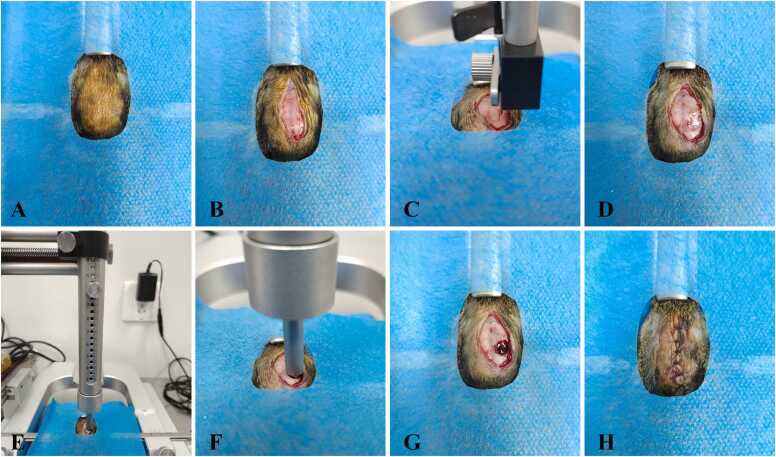 A

B

C

D

E

F

G

H