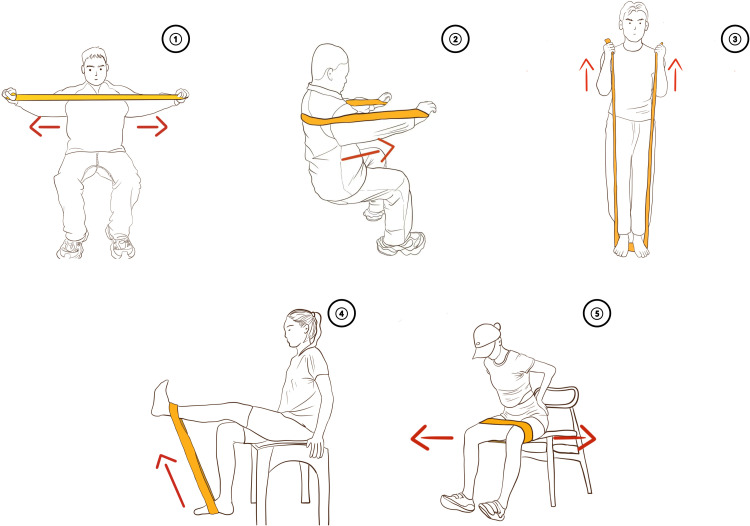 ①

②

③

④

⑤