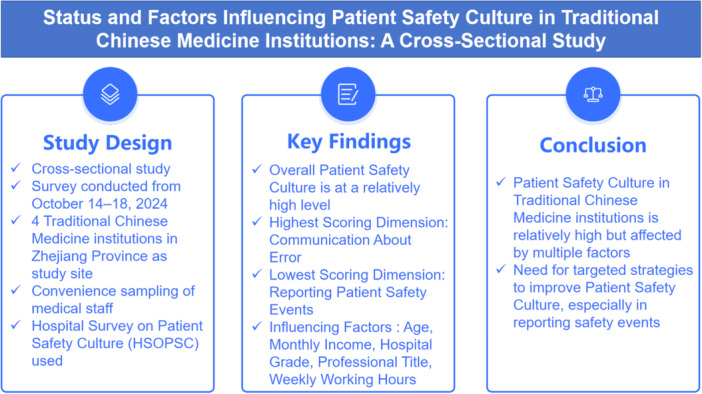 Status and Factors Influencing Patient Safety Culture in Traditional Chinese Medicine Institutions: A Cross-Sectional Study

Study Design
✓ Cross-sectional study
✓ Survey conducted from October 14–18, 2024
✓ 4 Traditional Chinese Medicine institutions in Zhejiang Province as study site
✓ Convenience sampling of medical staff
✓ Hospital Survey on Patient Safety Culture (HSOPSC) used

Key Findings
✓ Overall Patient Safety Culture is at a relatively high level
✓ Highest Scoring Dimension: Communication About Error
✓ Lowest Scoring Dimension: Reporting Patient Safety Events
✓ Influencing Factors : Age, Monthly Income, Hospital Grade, Professional Title, Weekly Working Hours

Conclusion
✓ Patient Safety Culture in Traditional Chinese Medicine institutions is relatively high but affected by multiple factors
✓ Need for targeted strategies to improve Patient Safety Culture, especially in reporting safety events