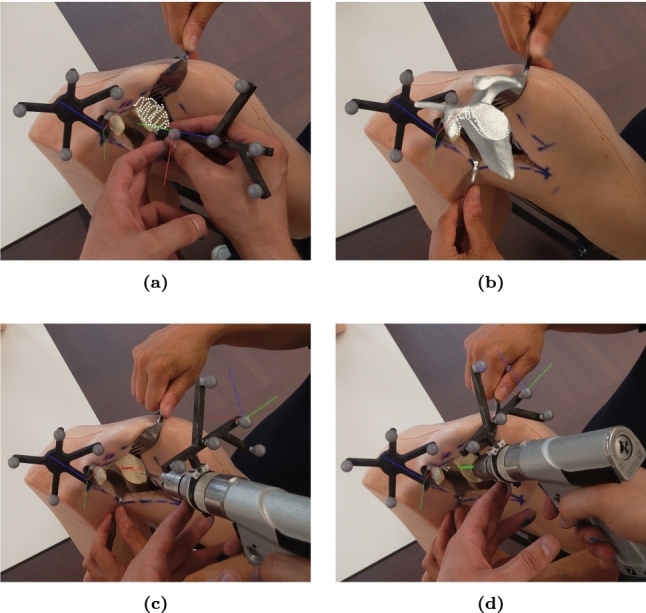 (a)

(b)

(c)

(d)