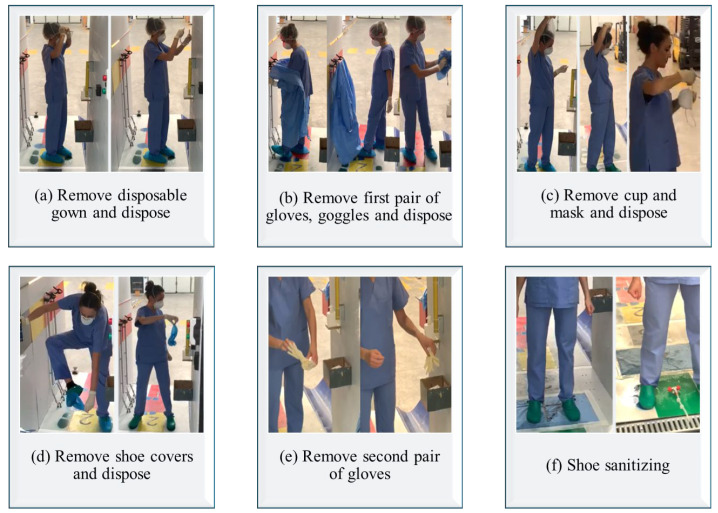 (a) Remove disposable gown and dispose

(b) Remove first pair of gloves, goggles and dispose

(c) Remove cup and mask and dispose

(d) Remove shoe covers and dispose

(e) Remove second pair of gloves

(f) Shoe sanitizing