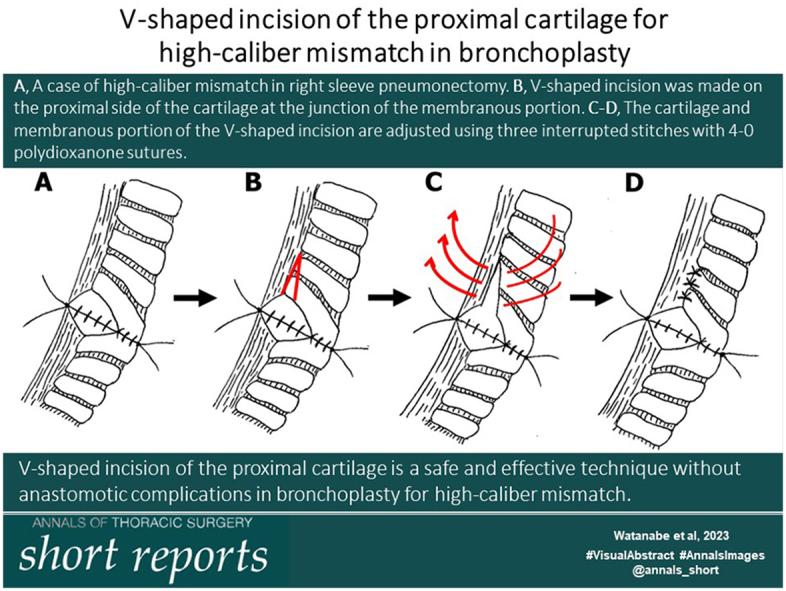 V-shaped incision of the proximal cartilage for high-caliber mismatch in bronchoplasty

A, A case of high-caliber mismatch in right sleeve pneumonectomy. B, V-shaped incision was made on the proximal side of the cartilage at the junction of the membranous portion. C-D, The cartilage and membranous portion of the V-shaped incision are adjusted using three interrupted stitches with 4-0 polydioxanone sutures.

A

B

C

D

V-shaped incision of the proximal cartilage is a safe and effective technique without anastomotic complications in bronchoplasty for high-caliber mismatch.

ANNALS OF THORACIC SURGERY
short reports

Watanabe et al, 2023
#VisualAbstract #AnnalsImages
@annals_short