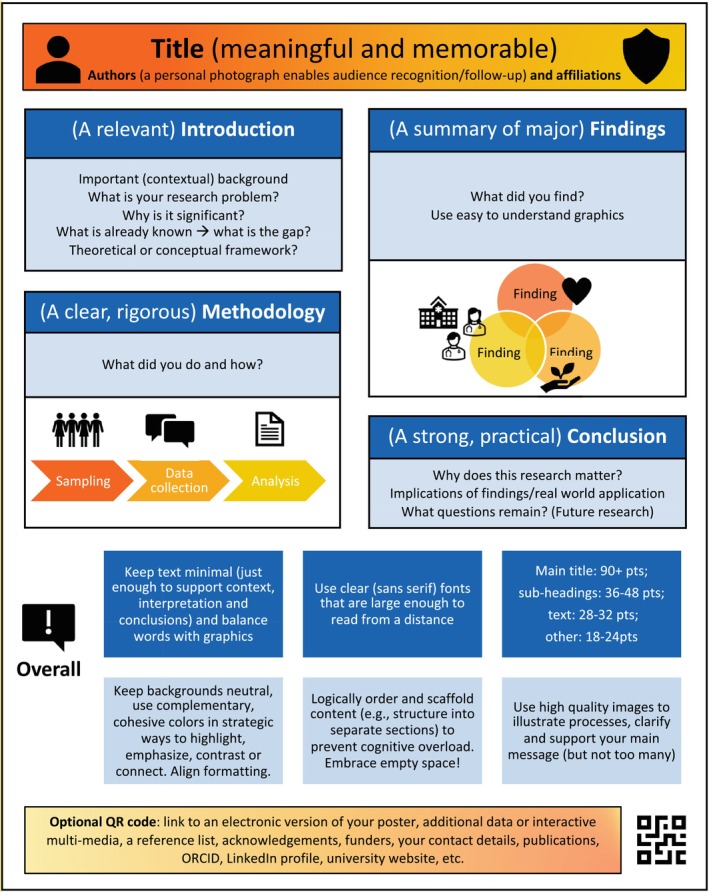 Title (meaningful and memorable)

Authors (a personal photograph enables audience recognition/follow-up) and affiliations

(A relevant) Introduction

Important (contextual) background
What is your research problem?
Why is it significant?
What is already known → what is the gap?
Theoretical or conceptual framework?

(A clear, rigorous) Methodology

What did you do and how?

Sampling

Data collection

Analysis

(A summary of major) Findings

What did you find?
Use easy to understand graphics

Finding

Finding

Finding

(A strong, practical) Conclusion

Why does this research matter?
Implications of findings/real world application
What questions remain? (Future research)

Overall

Keep text minimal (just enough to support context, interpretation and conclusions) and balance words with graphics

Use clear (sans serif) fonts that are large enough to read from a distance

Main title: 90+ pts;
sub-headings: 36-48 pts;
text: 28-32 pts;
other: 18-24pts

Keep backgrounds neutral, use complementary, cohesive colors in strategic ways to highlight, emphasize, contrast or connect. Align formatting.

Logically order and scaffold content (e.g., structure into separate sections) to prevent cognitive overload. Embrace empty space!

Use high quality images to illustrate processes, clarify and support your main message (but not too many)

Optional QR code: link to an electronic version of your poster, additional data or interactive multi-media, a reference list, acknowledgements, funders, your contact details, publications, ORCID, LinkedIn profile, university website, etc.