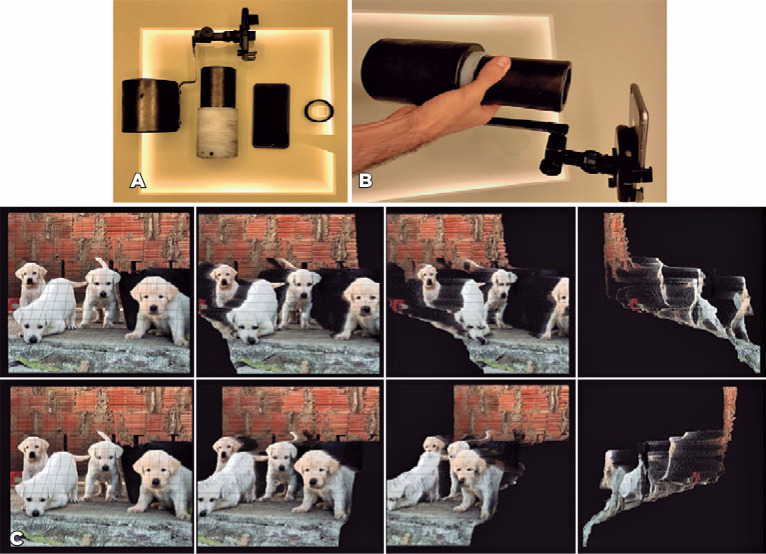 A

B

C